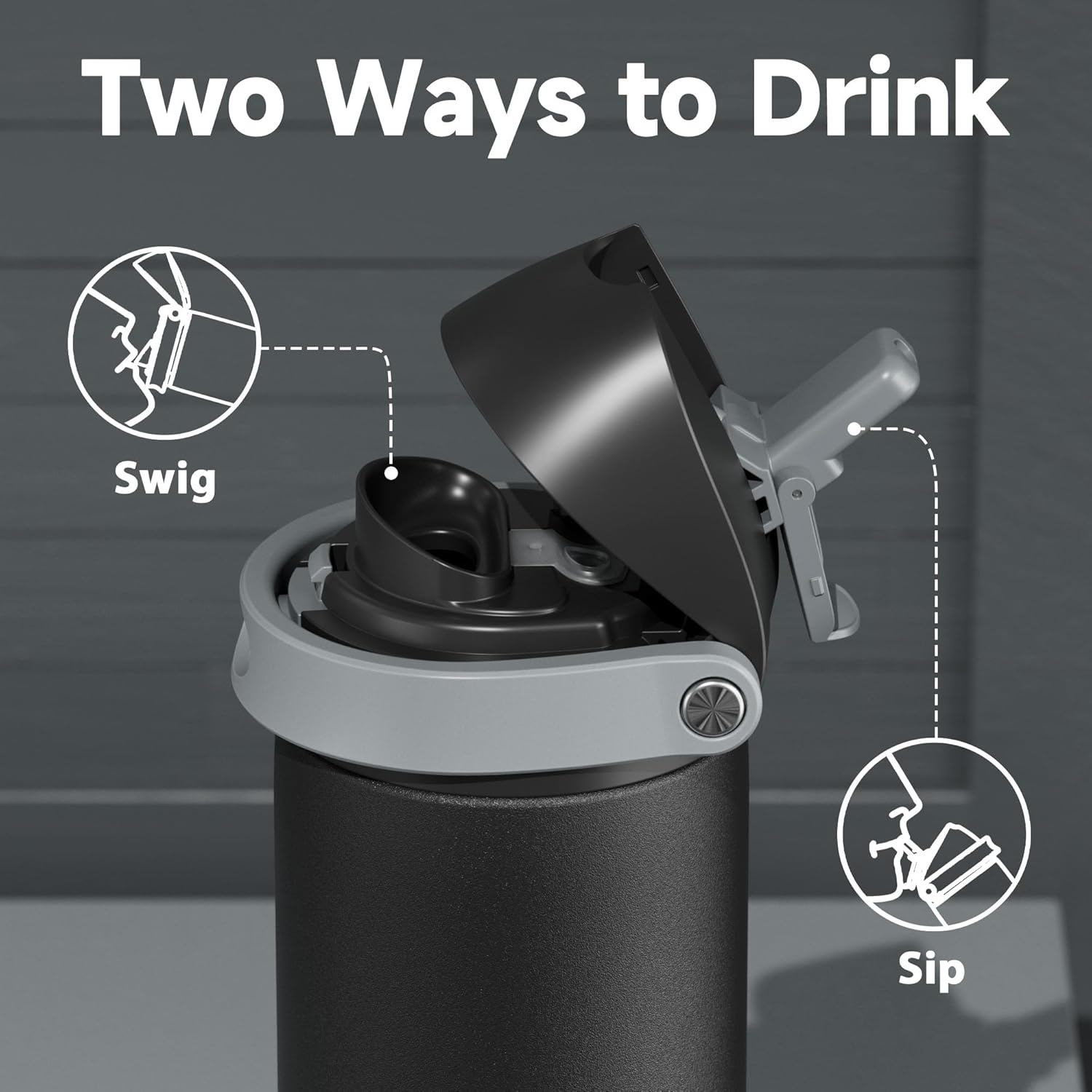 Two Ways to Drink

Swig

Sip