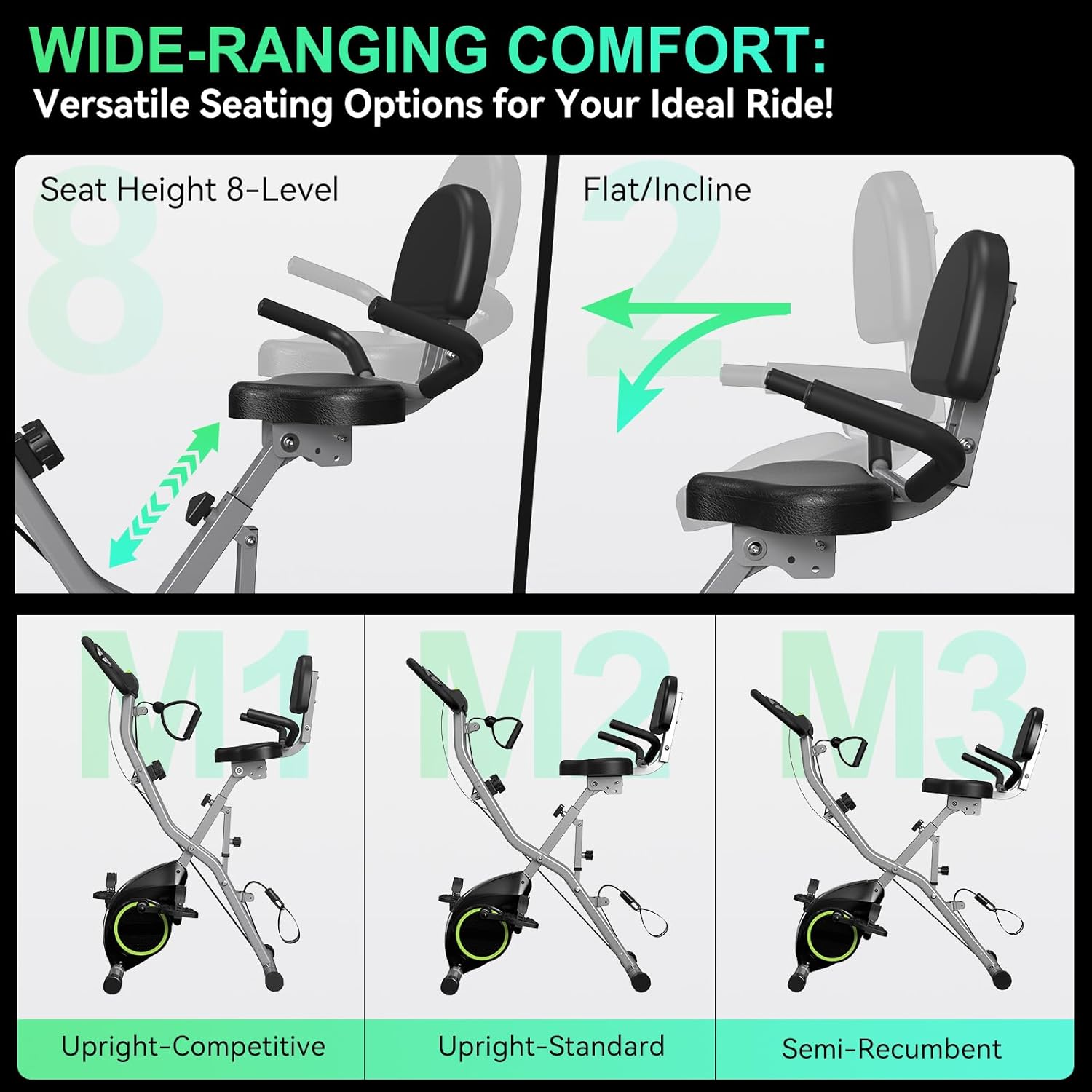 WIDE-RANGING COMFORT:
Versatile Seating Options for Your Ideal Ride!

8
Seat Height 8-Level

2
Flat/Incline

M1
Upright-Competitive

M2
Upright-Standard

M3
Semi-Recumbent