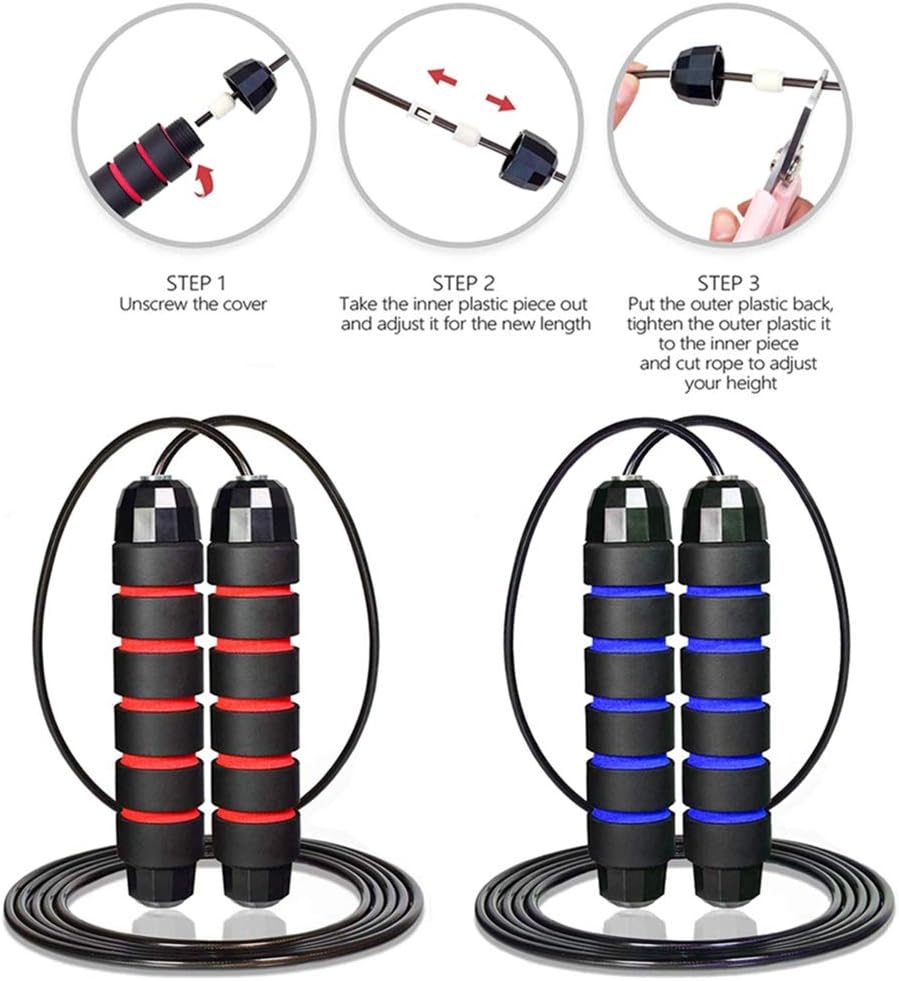 STEP 1
Unscrew the cover

STEP 2
Take the inner plastic piece out and adjust it for the new length

STEP 3
Put the outer plastic back, tighten the outer plastic it to the inner piece and cut rope to adjust your height