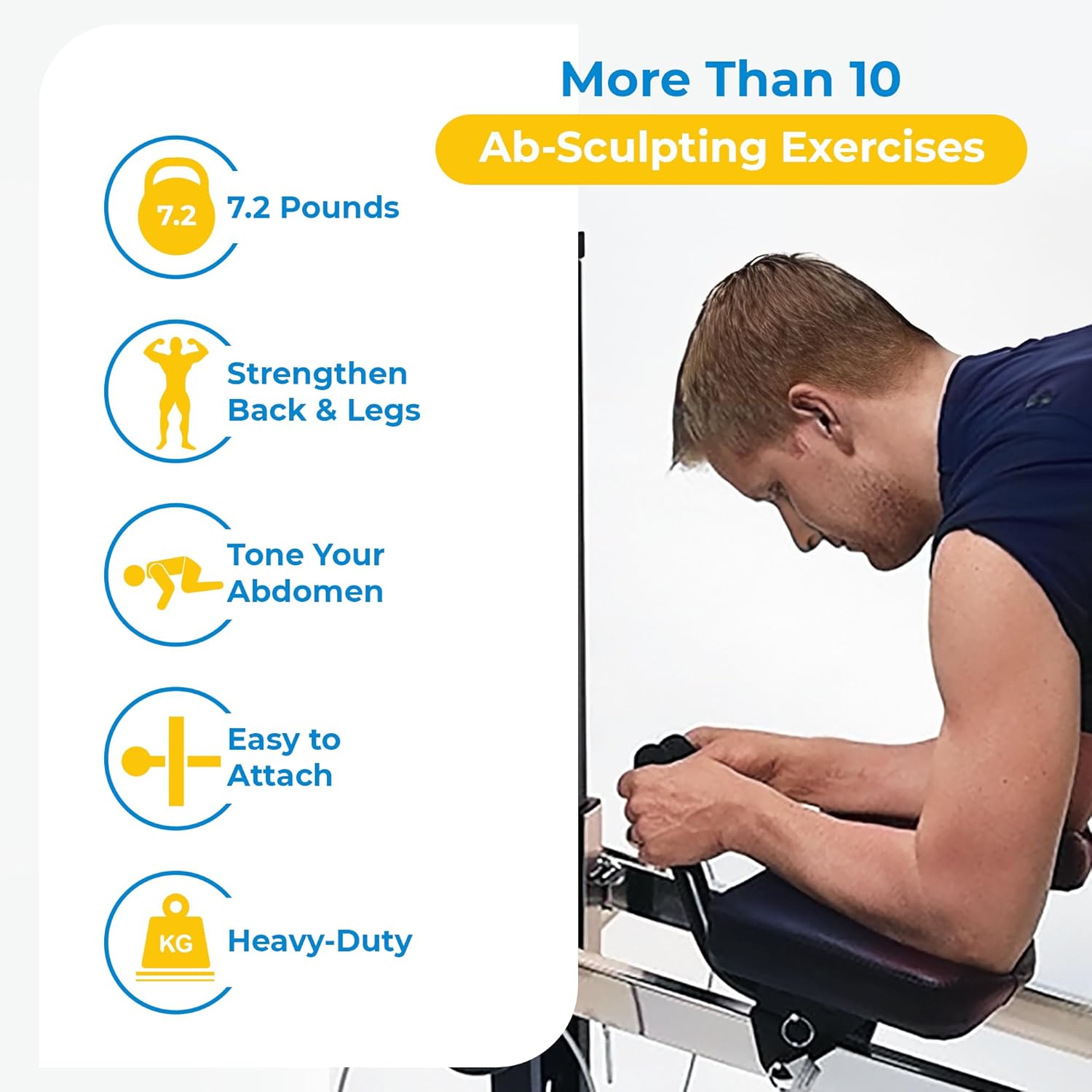 More Than 10
Ab-Sculpting Exercises

7.2
7.2 Pounds

Strengthen Back & Legs

Tone Your Abdomen

Easy to Attach

KG
Heavy-Duty